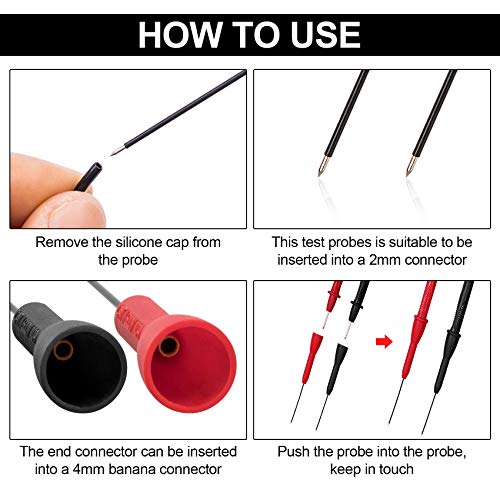 HOW TO USE

Remove the silicone cap from the probe

This test probes is suitable to be inserted into a 2mm connector

The end connector can be inserted into a 4mm banana connector

Push the probe into the probe, keep in touch