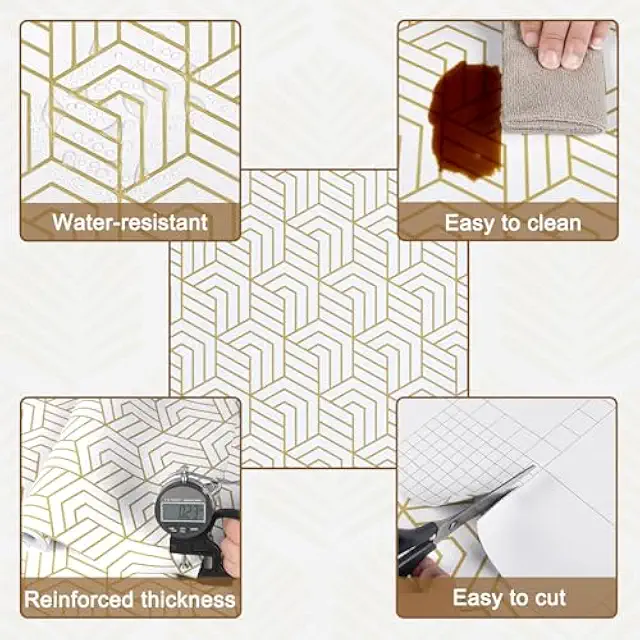 Water-resistant

Easy to clean

0.23

Reinforced thickness

Easy to cut