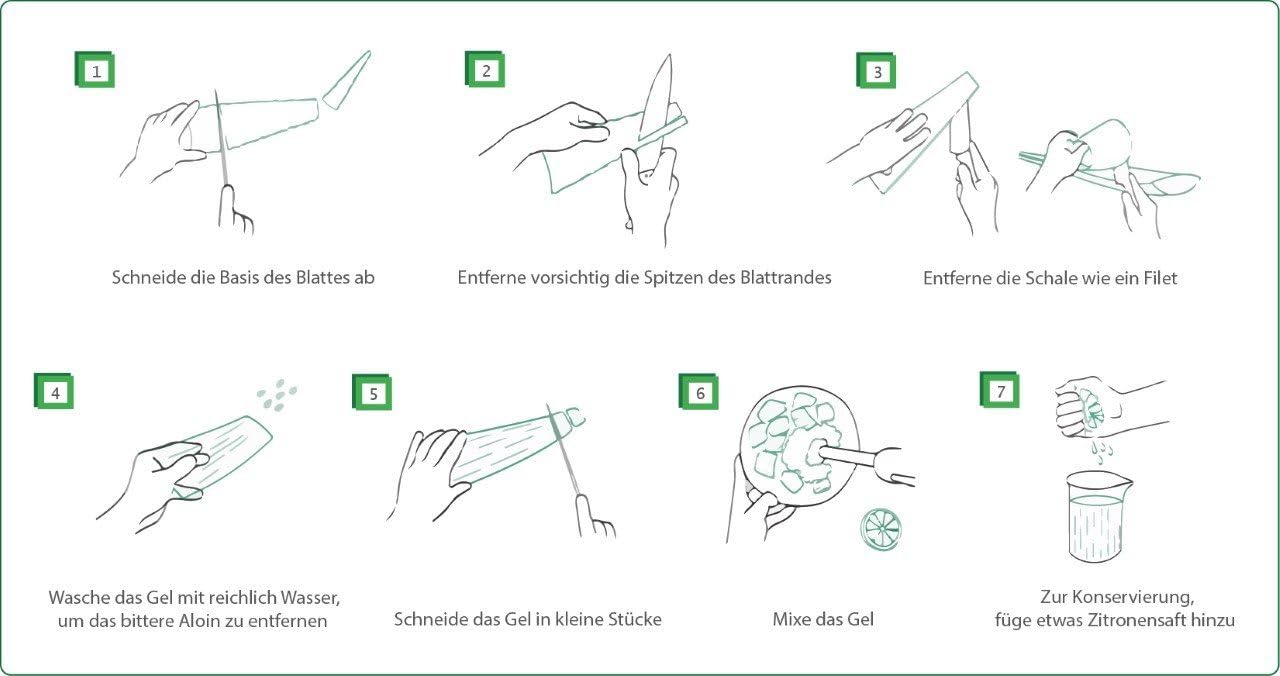 1

Schneide die Basis des Blattes ab

2

Entferne vorsichtig die Spitzen des Blattrandes

3

Entferne die Schale wie ein Filet

4

Wasche das Gel mit reichlich Wasser, um das bittere Aloin zu entfernen

5

Schneide das Gel in kleine Stücke

6

Mixe das Gel

7

Zur Konservierung, füge etwas Zitronensaft hinzu