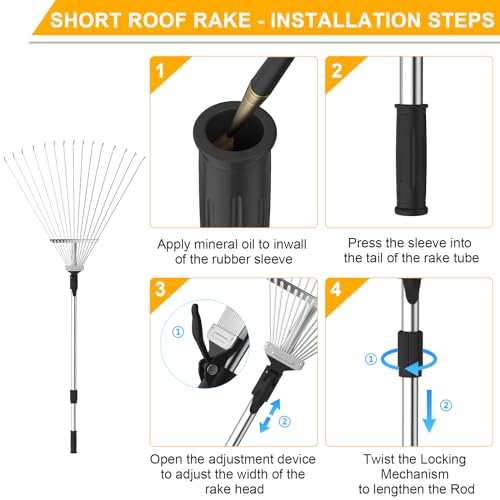 SHORT ROOF RAKE - INSTALLATION STEPS

1

Apply mineral oil to inwall of the rubber sleeve

2

Press the sleeve into the tail of the rake tube

3

①

②

Open the adjustment device to adjust the width of the rake head

4

①

②

Twist the Locking Mechanism to lengthen the Rod