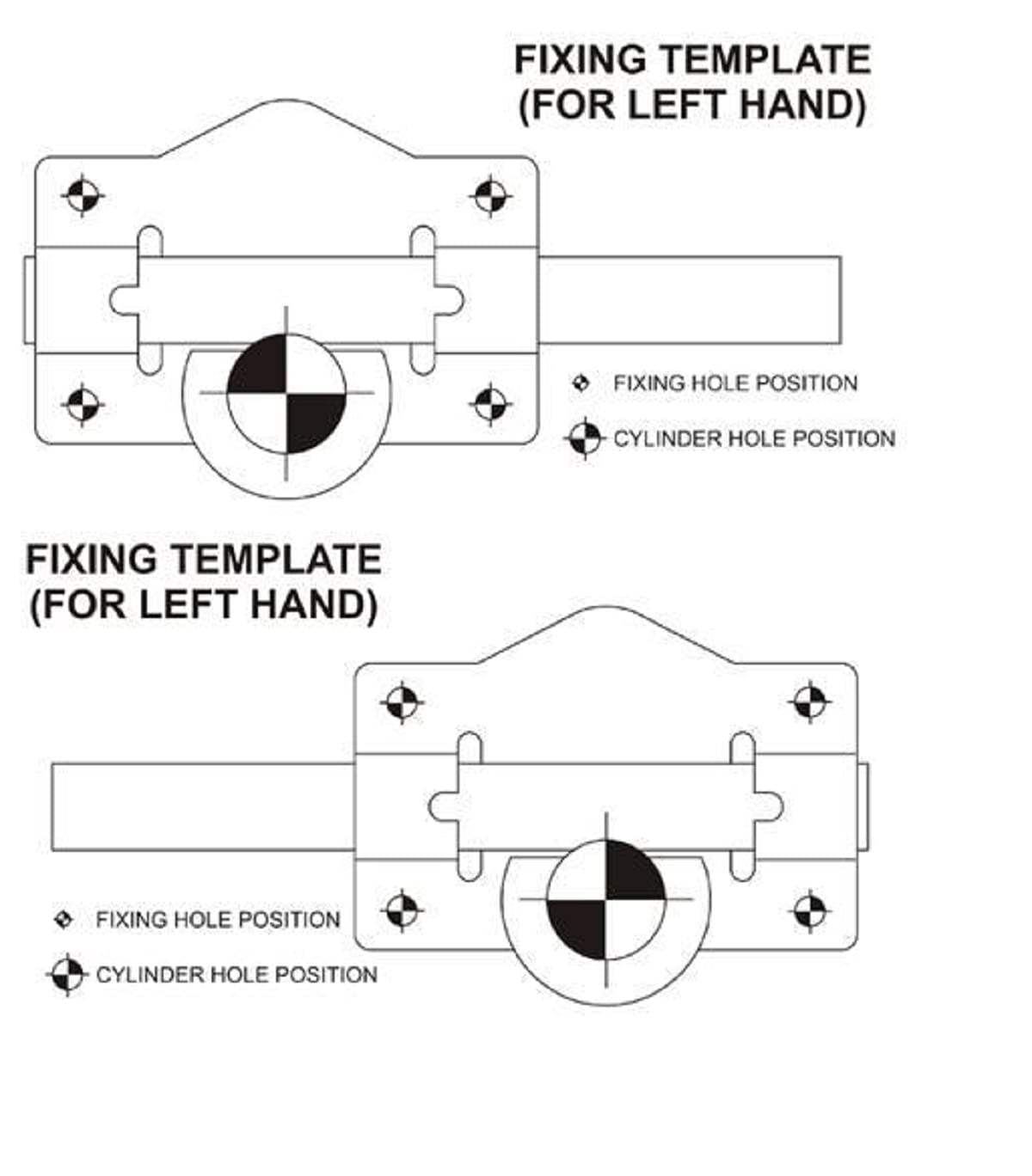 FIXING TEMPLATE
(FOR LEFT HAND)

FIXING HOLE POSITION

CYLINDER HOLE POSITION

FIXING TEMPLATE
(FOR LEFT HAND)

FIXING HOLE POSITION

CYLINDER HOLE POSITION