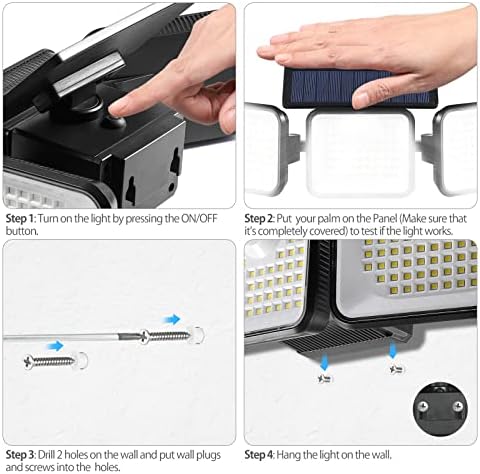 Step 1: Turn on the light by pressing the ON/OFF button.

Step 2: Put your palm on the Panel (Make sure that it's completely covered) to test if the light works.

Step 3: Drill 2 holes on the wall and put wall plugs and screws into the holes.

Step 4: Hang the light on the wall.