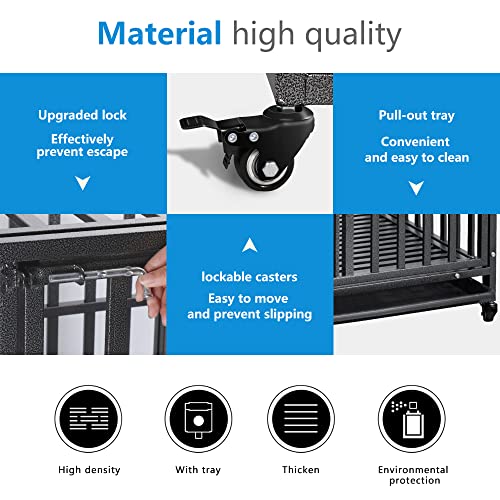 Material high quality

Upgraded lock

Effectively prevent escape

Pull-out tray

Convenient and easy to clean

lockable casters

Easy to move and prevent slipping

High density

With tray

Thicken

Environmental protection