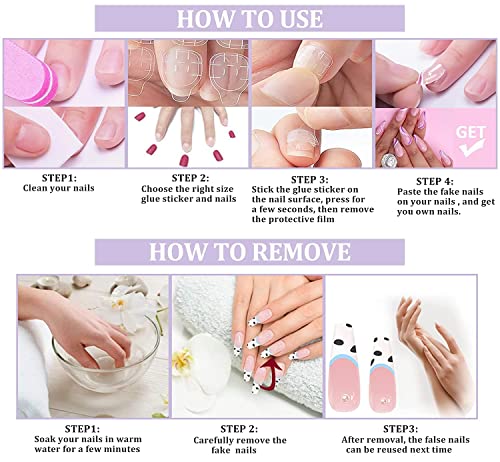 HOW TO USE

GET

STEP1:
Clean your nails

STEP 2:
Choose the right size glue sticker and nails

STEP 3:
Stick the glue sticker on the nail surface, press for a few seconds, then remove the protective film

STEP 4:
Paste the fake nails on your nails , and get you own nails.

HOW TO REMOVE

STEP1:
Soak your nails in warm water for a few minutes

STEP 2:
Carefully remove the fake nails

STEP3:
After removal, the false nails can be reused next time