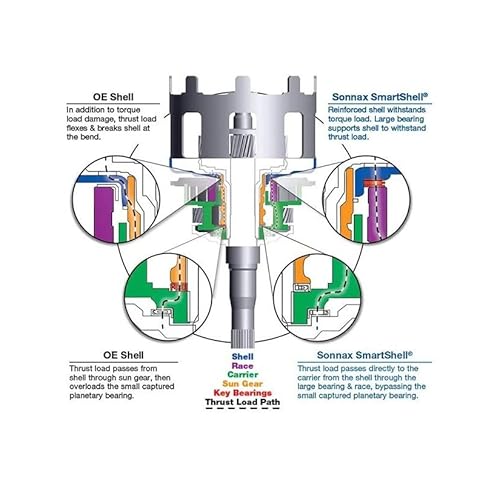 OE Shell
In addition to torque load damage, thrust load flexes & breaks shell at the bend.

Sonnax SmartShell®
Reinforced shell withstands torque load. Large bearing supports shell to withstand thrust load.

OE Shell
Thrust load passes from shell through sun gear, then overloads the small captured planetary bearing.

Shell
Race
Carrier
Sun Gear
Key Bearings
Thrust Load Path

Sonnax SmartShell®
Thrust load passes directly to the carrier from the shell through the large bearing & race, bypassing the small captured planetary bearing.