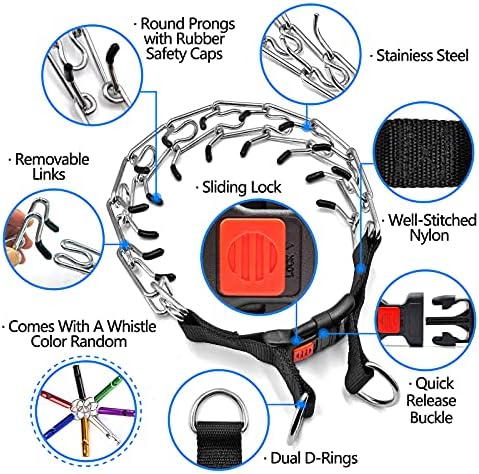 · Round Prongs with Rubber Safety Caps

· Stainiess Steel

· Removable Links

· Sliding Lock

LOCK

· Well-Stitched Nylon

· Comes With A Whistle Color Random

· Quick Release Buckle

· Dual D-Rings