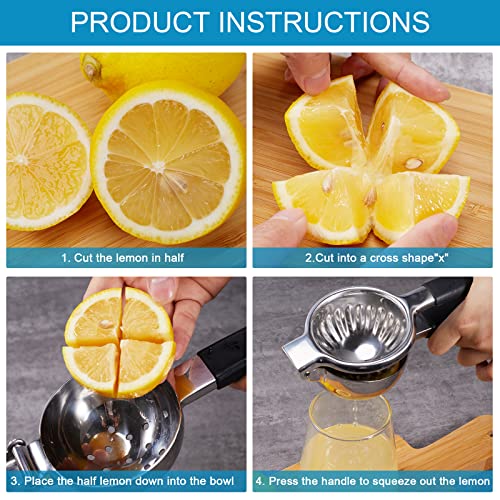 PRODUCT INSTRUCTIONS

1. Cut the lemon in half

2.Cut into a cross shape"x"

3. Place the half lemon down into the bowl

4. Press the handle to squeeze out the lemon