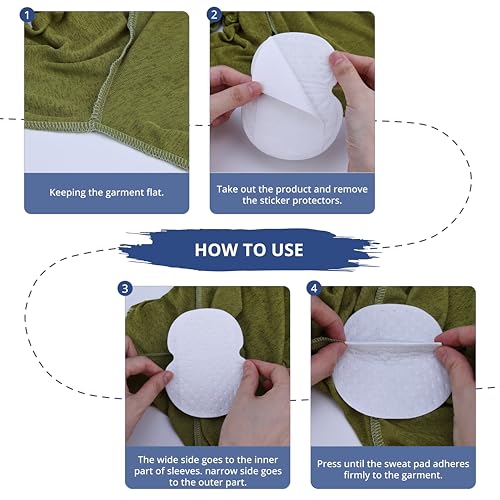 1

Keeping the garment flat.

2

Take out the product and remove the sticker protectors.

HOW TO USE

3

The wide side goes to the inner part of sleeves. narrow side goes to the outer part.

4

Press until the sweat pad adheres firmly to the garment.