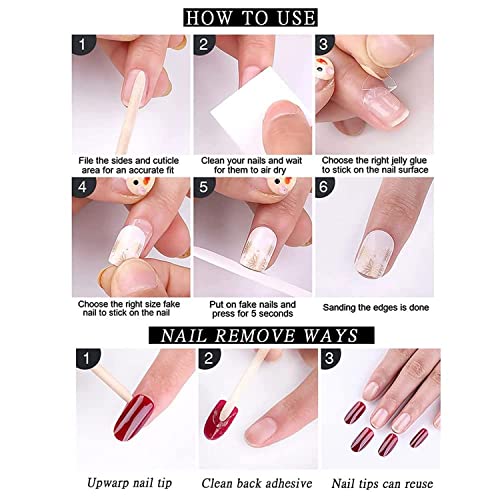 HOW TO USE

1
File the sides and cuticle area for an accurate fit

2
Clean your nails and wait for them to air dry

3
Choose the right jelly glue to stick on the nail surface

4
Choose the right size fake nail to stick on the nail

5
Put on fake nails and press for 5 seconds

6
Sanding the edges is done

NAIL REMOVE WAYS

1
Upwarp nail tip

2
Clean back adhesive

3
Nail tips can reuse