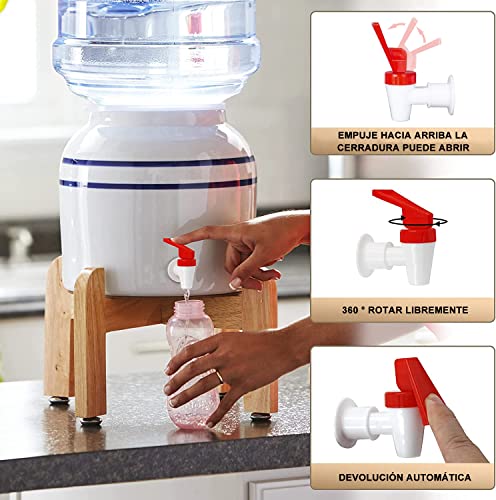 EMPUJE HACIA ARRIBA LA CERRADURA PUEDE ABRIR

360 ° ROTAR LIBREMENTE

DEVOLUCIÓN AUTOMÁTICA