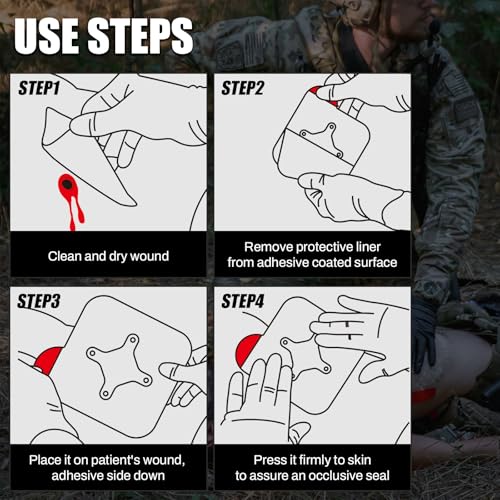 USE STEPS

STEP1

Clean and dry wound

STEP2

Remove protective liner from adhesive coated surface

STEP3

Place it on patient's wound, adhesive side down

STEP4

Press it firmly to skin to assure an occlusive seal