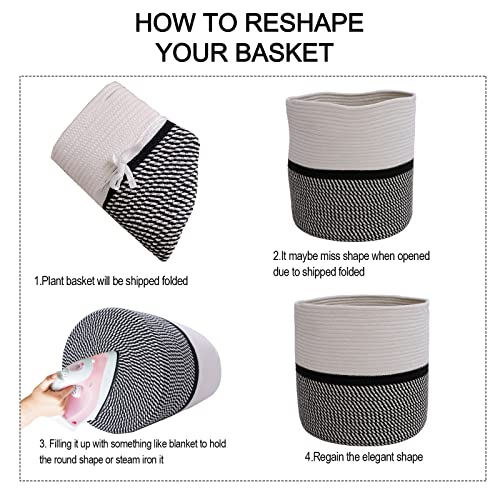 HOW TO RESHAPE YOUR BASKET

1.Plant basket will be shipped folded

2.It maybe miss shape when opened due to shipped folded

3. Filling it up with something like blanket to hold the round shape or steam iron it

4.Regain the elegant shape