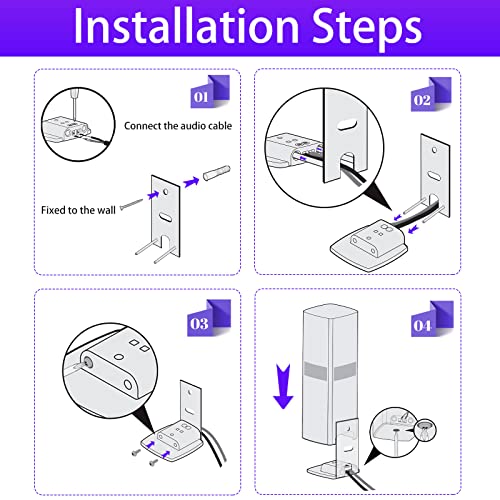 Installation Steps

01

Connect the audio cable

Fixed to the wall

02

03

04