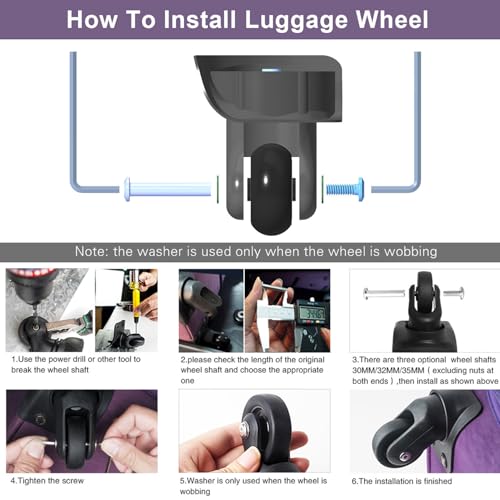 How To Install Luggage Wheel

Note: the washer is used only when the wheel is wobbing

1.Use the power drill or other tool to break the wheel shaft

2.please check the length of the original wheel shaft and choose the appropriate one

3.There are three optional wheel shafts 30MM/32MM/35MM ( excluding nuts at both ends ) ,then install as shown above

4.Tighten the screw

5.Washer is only used when the wheel is wobbing

6.The installation is finished