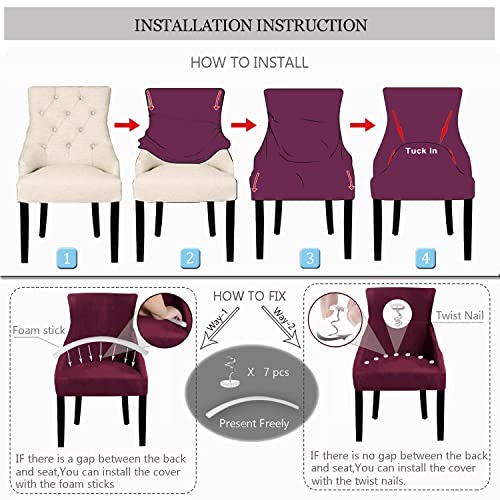 INSTALLATION INSTRUCTION

HOW TO INSTALL

Tuck In

1

2

3

4

HOW TO FIX

Way-1

Way-2

Foam stick

X 7 pcs

Present Freely

Twist Nail

IF there is a gap between the back and seat,You can install the cover with the foam sticks

IF there is no gap between the back and seat,You can install the cover with the twist nails.