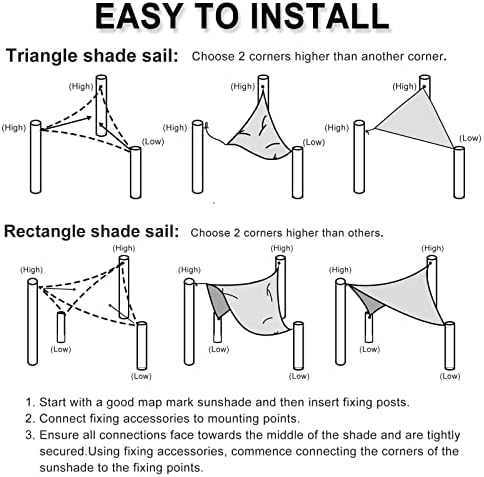 EASY TO INSTALL

Triangle shade sail: Choose 2 corners higher than another corner.

(High)
(High)
(Low)
(High)
(High)
(Low)
(High)
(High)
(Low)

Rectangle shade sail: Choose 2 corners higher than others.

(High)
(High)
(Low)
(Low)
(High)
(High)
(Low)
(Low)
(High)
(High)
(Low)
(Low)

1. Start with a good map mark sunshade and then insert fixing posts.
2. Connect fixing accessories to mounting points.
3. Ensure all connections face towards the middle of the shade and are tightly secured.Using fixing accessories, commence connecting the corners of the sunshade to the fixing points.