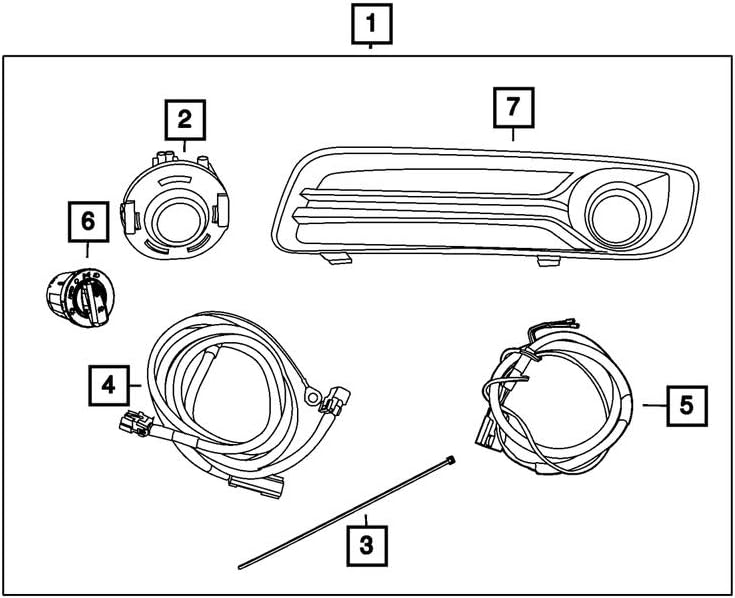 1
2
7
6
4
5
3