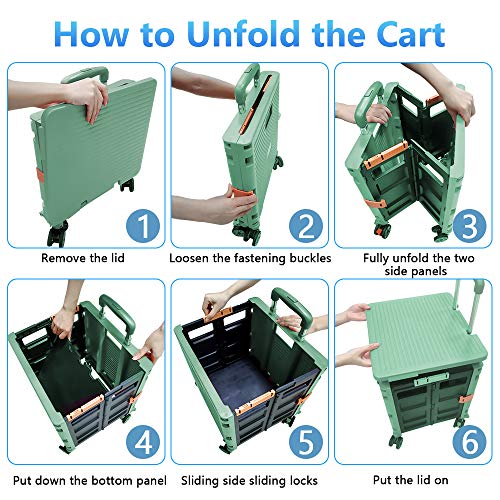 How to Unfold the Cart

1

Remove the lid

2

Loosen the fastening buckles

3

Fully unfold the two side panels

4

Put down the bottom panel

5

Sliding side sliding locks

6

Put the lid on