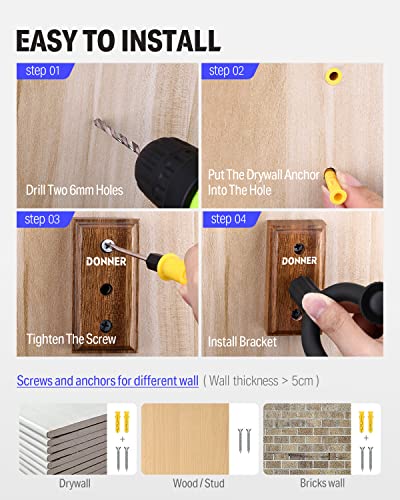 EASY TO INSTALL

step 01

Drill Two 6mm Holes

step 02

Put The Drywall Anchor Into The Hole

step 03

DONNER

Tighten The Screw

step 04

DONNER

Install Bracket

Screws and anchors for different wall ( Wall thickness > 5cm )

+

Drywall

Wood / Stud

+

Bricks wall