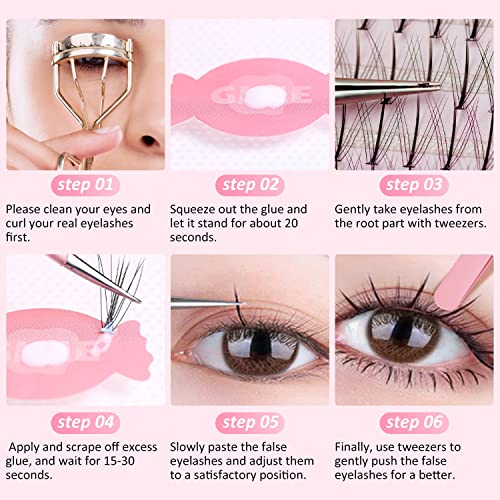 GLUE

step 01

Please clean your eyes and curl your real eyelashes first.

step 02

Squeeze out the glue and let it stand for about 20 seconds.

step 03

Gently take eyelashes from the root part with tweezers.

step 04

Apply and scrape off excess glue, and wait for 15-30 seconds.

step 05

Slowly paste the false eyelashes and adjust them to a satisfactory position.

step 06

Finally, use tweezers to gently push the false eyelashes for a better.