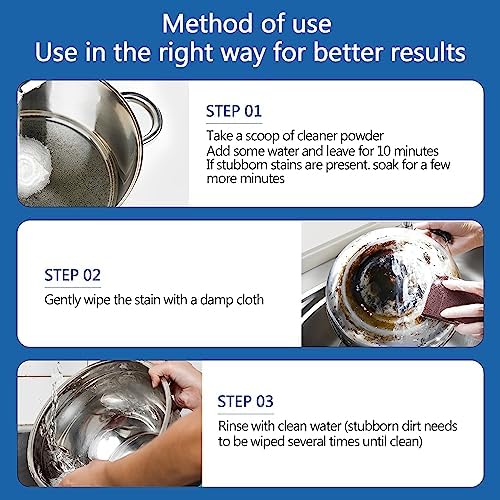 Method of use
Use in the right way for better results

STEP 01

Take a scoop of cleaner powder
Add some water and leave for 10 minutes
If stubbom stains are present. soak for a few more minutes

STEP 02

Gently wipe the stain with a damp cloth

STEP 03

Rinse with clean water (stubborn dirt needs to be wiped several times until clean)