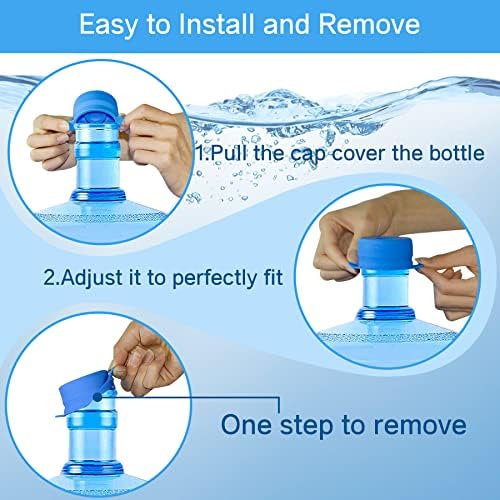 Easy to Install and Remove

1.Pull the cap cover the bottle

2.Adjust it to perfectly fit

One step to remove