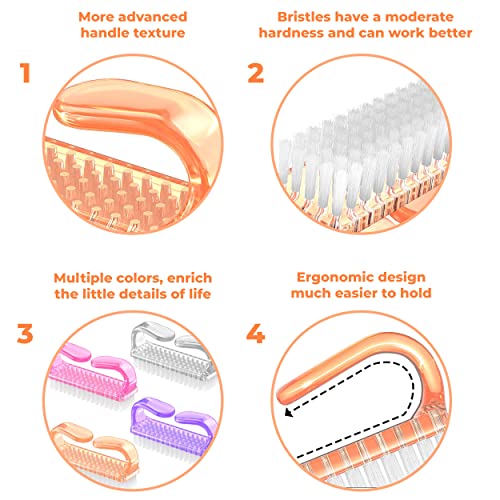 More advanced handle texture

1

Bristles have a moderate hardness and can work better

2

Multiple colors, enrich the little details of life

3

Ergonomic design much easier to hold

4