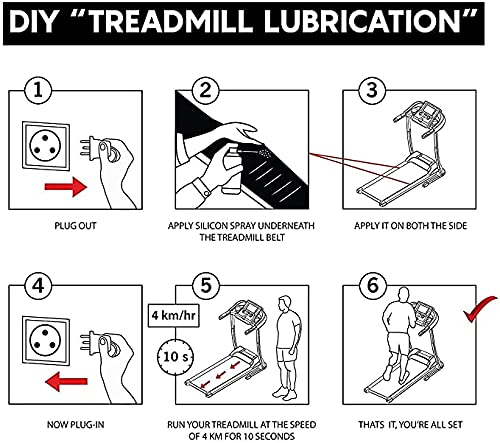 DIY "TREADMILL LUBRICATION"

1

PLUG OUT

2

APPLY SILICON SPRAY UNDERNEATH THE TREADMILL BELT

3

APPLY IT ON BOTH THE SIDE

4

NOW PLUG-IN

5

4 km/hr

10 s

RUN YOUR TREADMILL AT THE SPEED OF 4 KM FOR 10 SECONDS

6

THATS IT, YOU'RE ALL SET