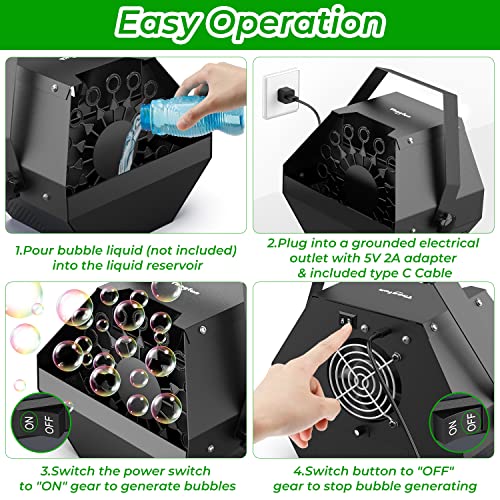 Easy Operation

1.Pour bubble liquid (not included) into the liquid reservoir

2.Plug into a grounded electrical outlet with 5V 2A adapter & included type C Cable

ON OFF

3.Switch the power switch to "ON" gear to generate bubbles

ON OFF

4.Switch button to "OFF" gear to stop bubble generating