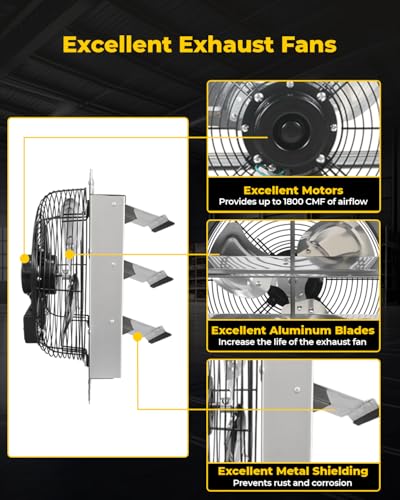 Excellent Exhaust Fans

Excellent Motors
Provides up to 1800 CMF of airflow

Excellent Aluminum Blades
Increase the life of the exhaust fan

Excellent Metal Shielding
Prevents rust and corrosion