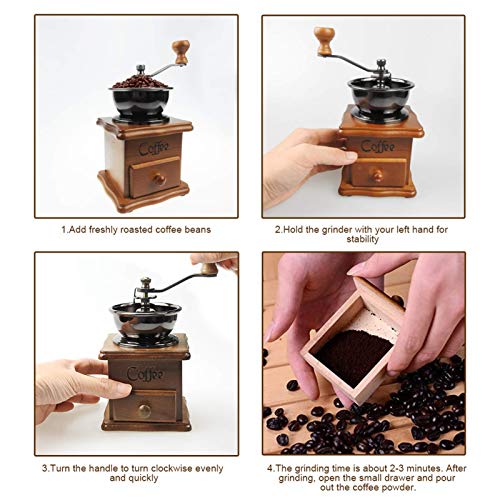 Coffee

1.Add freshly roasted coffee beans

Coffee

2.Hold the grinder with your left hand for stability

Coffee

3.Turn the handle to turn clockwise evenly and quickly

4.The grinding time is about 2-3 minutes. After grinding, open the small drawer and pour out the coffee powder.