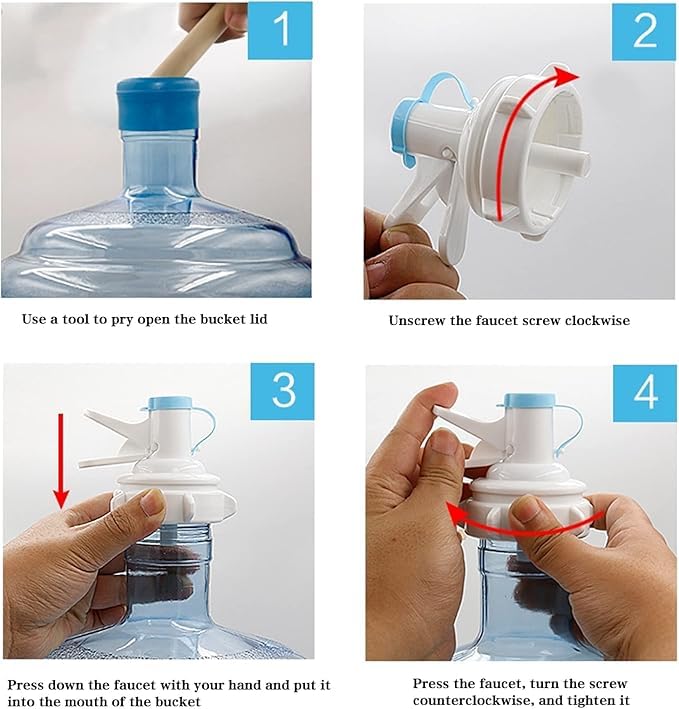 1

Use a tool to pry open the bucket lid

2

Unscrew the faucet screw clockwise

3

Press down the faucet with your hand and put it into the mouth of the bucket

4

Press the faucet, turn the screw counterclockwise, and tighten it