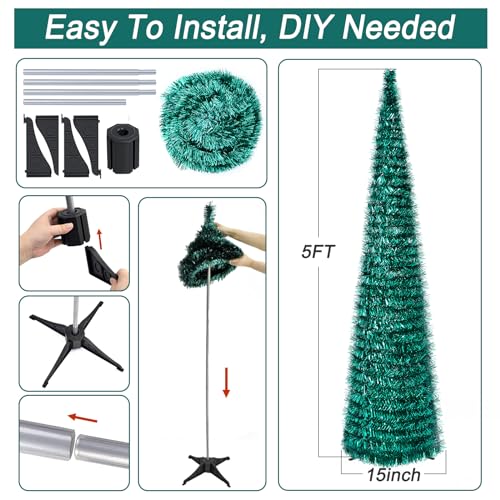 Easy To Install, DIY Needed

5FT

15inch