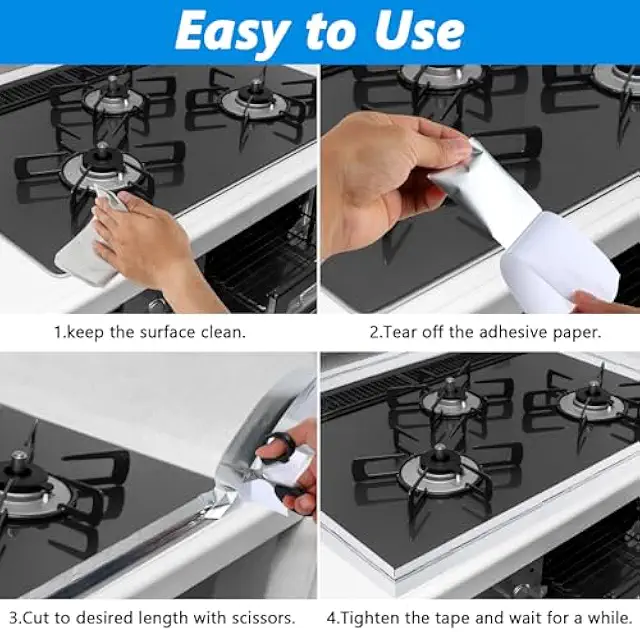 Easy to Use

1.keep the surface clean.

2.Tear off the adhesive paper.

3.Cut to desired length with scissors.

4.Tighten the tape and wait for a while.