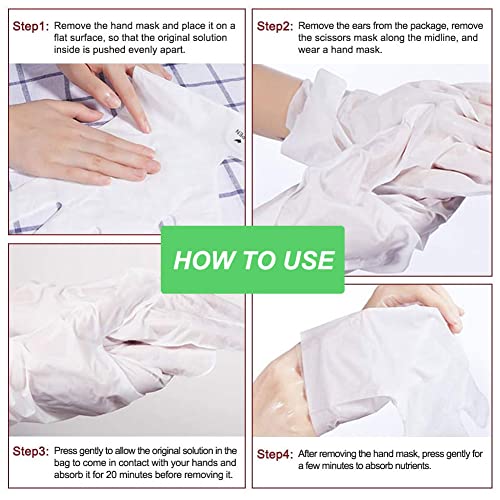 Step1: Remove the hand mask and place it on a flat surface, so that the original solution inside is pushed evenly apart.

Step2: Remove the ears from the package, remove the scissors mask along the midline, and wear a hand mask.

HOW TO USE

Step3: Press gently to allow the original solution in the bag to come in contact with your hands and absorb it for 20 minutes before removing it.

Step4: After removing the hand mask, press gently for a few minutes to absorb nutrients.