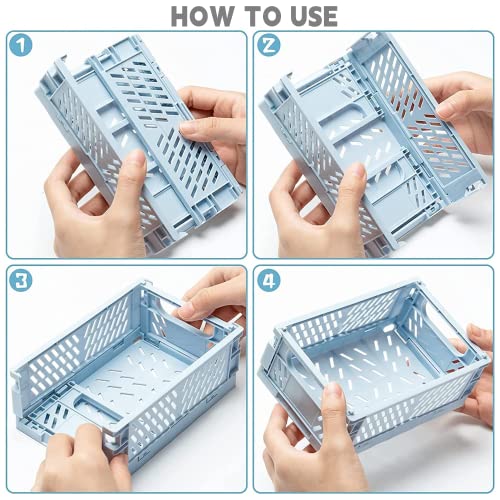 HOW TO USE

1

2

3

4