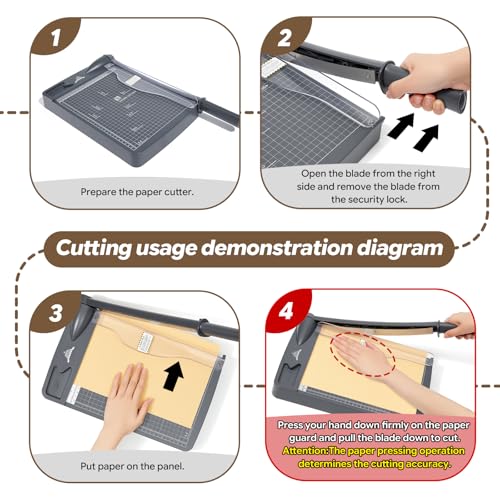 1

Prepare the paper cutter.

2

Open the blade from the right side and remove the blade from the security lock.

Cutting usage demonstration diagram

3

Put paper on the panel.

4

Press your hand down firmly on the paper guard and pull the blade down to cut.
Attention:The paper pressing operation determines the cutting accuracy.