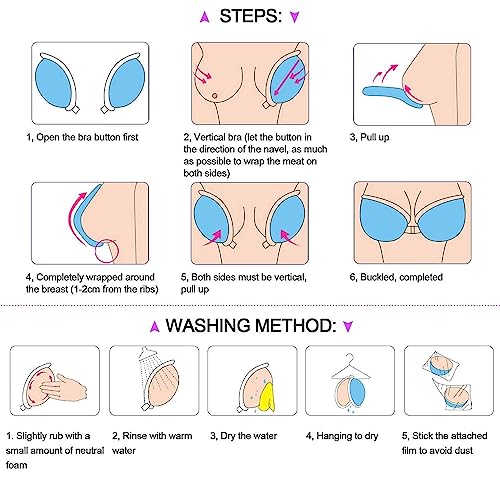 STEPS:

1, Open the bra button first

2, Vertical bra (let the button in the direction of the navel, as much as possible to wrap the meat on both sides)

3, Pull up

4, Completely wrapped around the breast (1-2cm from the ribs)

5, Both sides must be vertical, pull up

6, Buckled, completed

WASHING METHOD:

1. Slightly rub with a small amount of neutral foam

2, Rinse with warm water

3, Dry the water

4, Hanging to dry

5, Stick the attached film to avoid dust