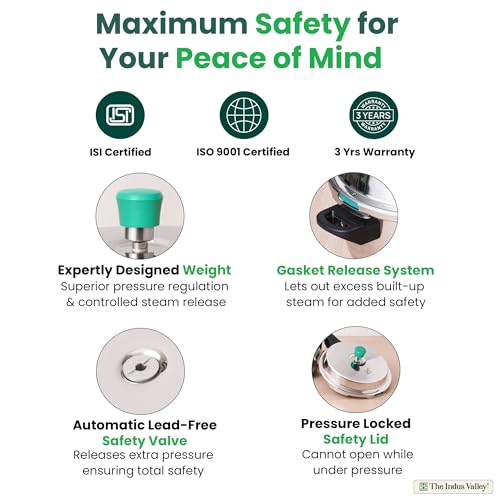 Maximum Safety for Your Peace of Mind

ISI

ISI Certified

ISO 9001 Certified

WARRANTY 3 YEARS WARRANTY

3 Yrs Warranty

Expertly Designed Weight
Superior pressure regulation & controlled steam release

Gasket Release System
Lets out excess built-up steam for added safety

Automatic Lead-Free Safety Valve
Releases extra pressure ensuring total safety

Pressure Locked Safety Lid
Cannot open while under pressure

The Indus Valley®