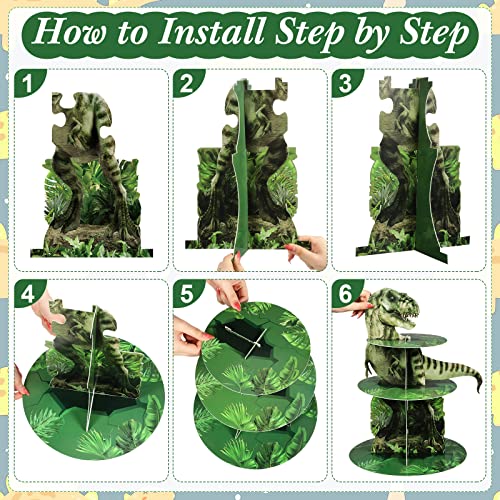 How to Install Step by Step

1

2

3

4

5

6