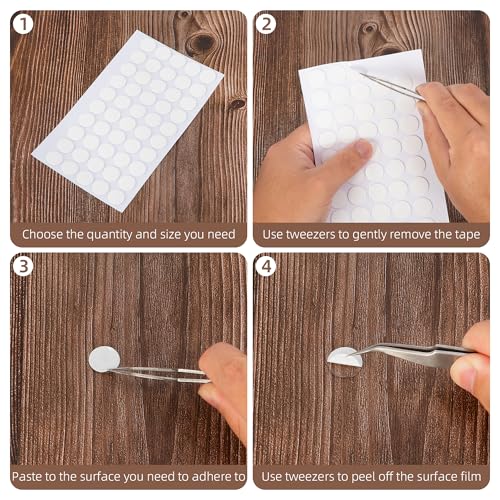 1
Choose the quantity and size you need

2
Use tweezers to gently remove the tape

3
Paste to the surface you need to adhere to

4
Use tweezers to peel off the surface film