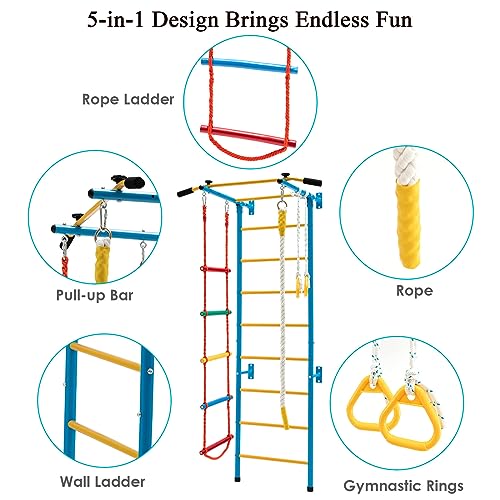 5-in-1 Design Brings Endless Fun

Rope Ladder

Pull-up Bar

Rope

Wall Ladder

Gymnastic Rings