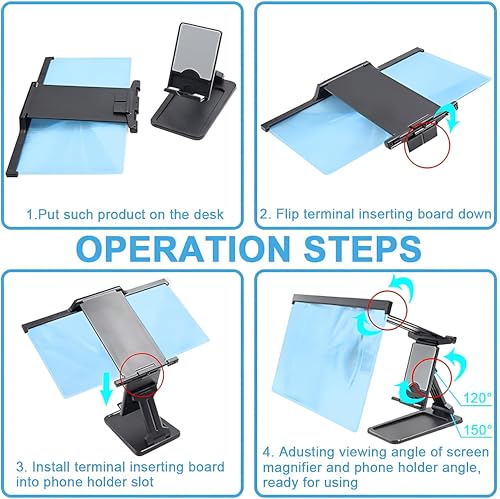 1.Put such product on the desk

2. Flip terminal inserting board down

OPERATION STEPS

3. Install terminal inserting board into phone holder slot

120°

150°

4. Adusting viewing angle of screen magnifier and phone holder angle, ready for using