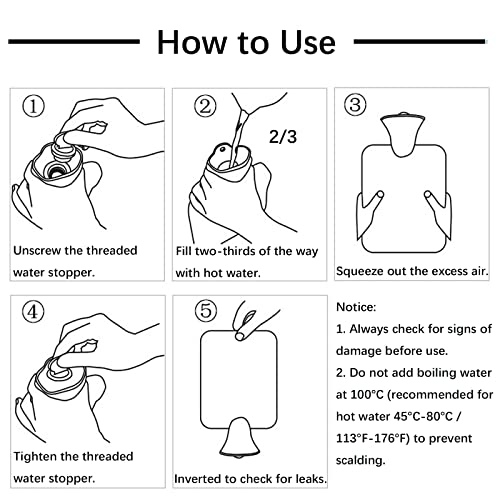 How to Use

①

Unscrew the threaded water stopper.

②

2/3

Fill two-thirds of the way with hot water.

③

Squeeze out the excess air.

④

Tighten the threaded water stopper.

⑤

Inverted to check for leaks.

Notice:
1. Always check for signs of damage before use.
2. Do not add boiling water at 100°C (recommended for hot water 45°C-80°C / 113°F-176°F) to prevent scalding.