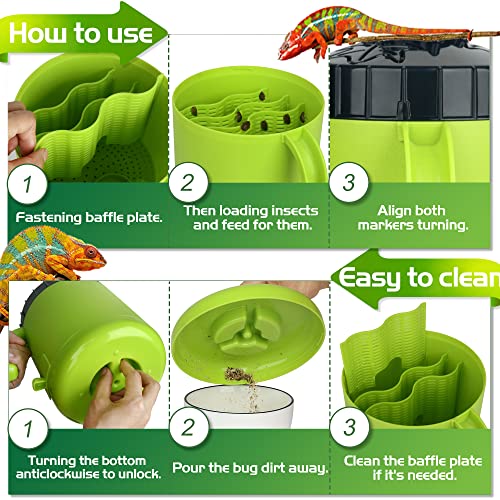 How to use

1
Fastening baffle plate.

2
Then loading insects and feed for them.

3
Align both markers turning.

Easy to clean

1
Turning the bottom anticlockwise to unlock.

2
Pour the bug dirt away.

3
Clean the baffle plate if it's needed.