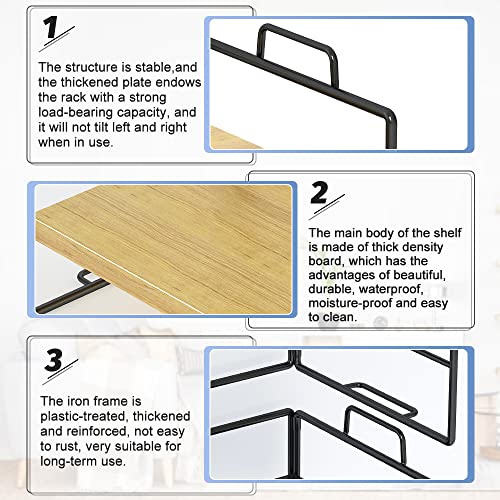 1

The structure is stable,and the thickened plate endows the rack with a strong load-bearing capacity, and it will not tilt left and right when in use.

2

The main body of the shelf is made of thick density board, which has the advantages of beautiful, durable, waterproof, moisture-proof and easy to clean.

3

The iron frame is plastic-treated, thickened and reinforced, not easy to rust, very suitable for long-term use.