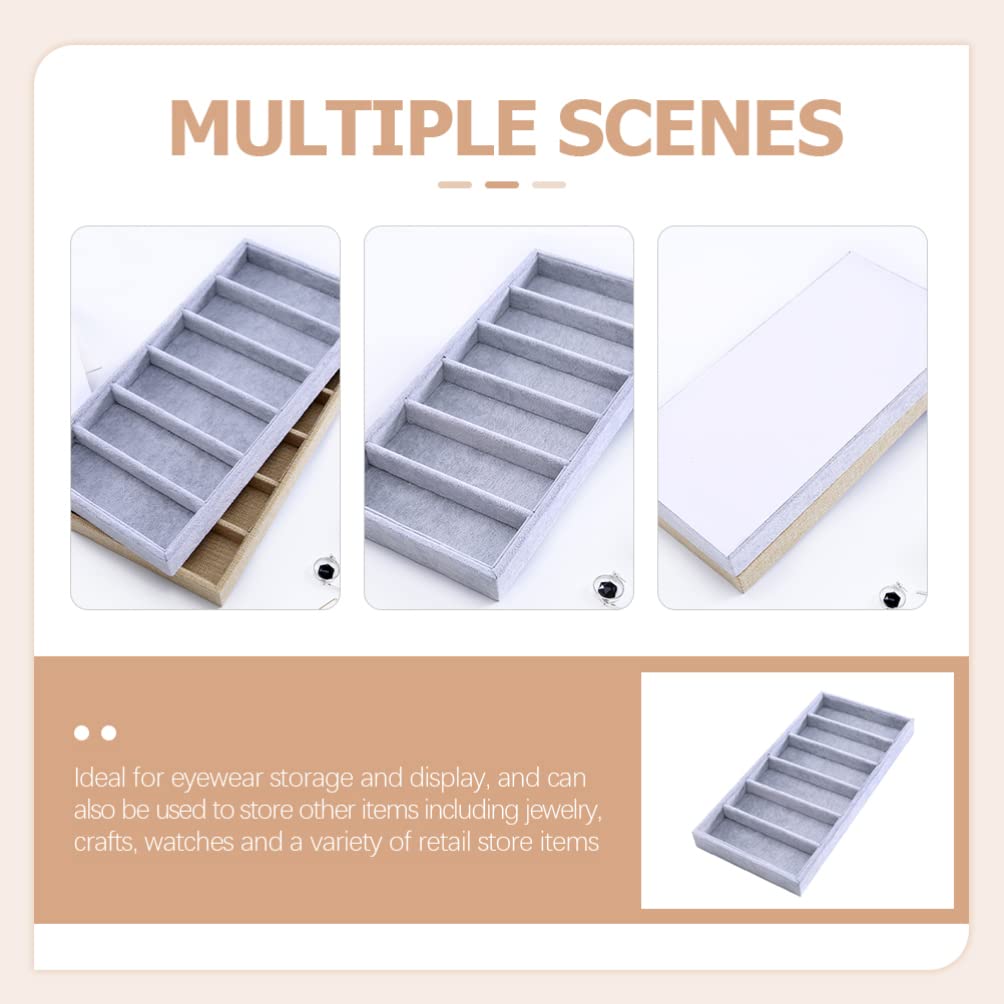 MULTIPLE SCENES

Ideal for eyewear storage and display, and can also be used to store other items including jewelry, crafts, watches and a variety of retail store items