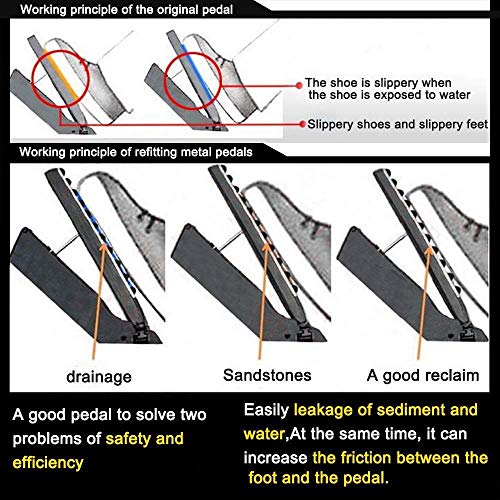 Working principle of the original pedal

The shoe is slippery when the shoe is exposed to water

Slippery shoes and slippery feet

Working principle of refitting metal pedals

drainage

Sandstones

A good reclaim

A good pedal to solve two problems of safety and efficiency

Easily leakage of sediment and water,At the same time, it can increase the friction between the foot and the pedal.