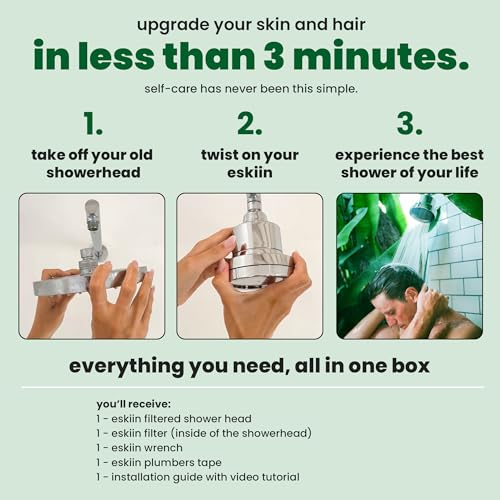 upgrade your skin and hair

in less than 3 minutes.

self-care has never been this simple.

1.

take off your old showerhead

2.

twist on your eskiin

3.

experience the best shower of your life

everything you need, all in one box

you'll receive:
1 - eskiin filtered shower head
1 - eskiin filter (inside of the showerhead)
1 - eskiin wrench
1 - eskiin plumbers tape
1 - installation guide with video tutorial