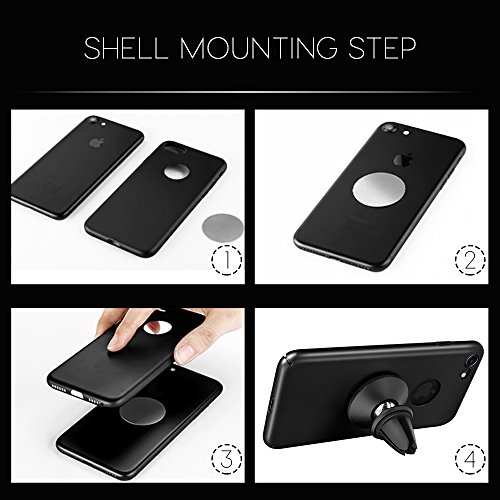 SHELL MOUNTING STEP

1

2

3

4